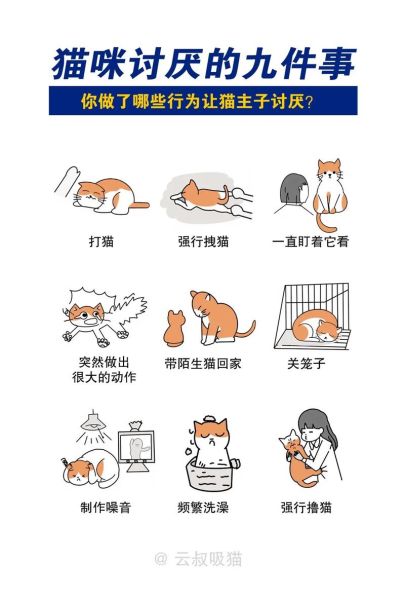 猫咪讨厌的九件事

你做了哪些行为让猫主子讨厌?

打猫

强行拽猫

一直盯着它看

突然做出很大的动作

带陌生猫回家

关笼子

制作噪音

频繁洗澡

强行撸猫

@ 云叔吸猫